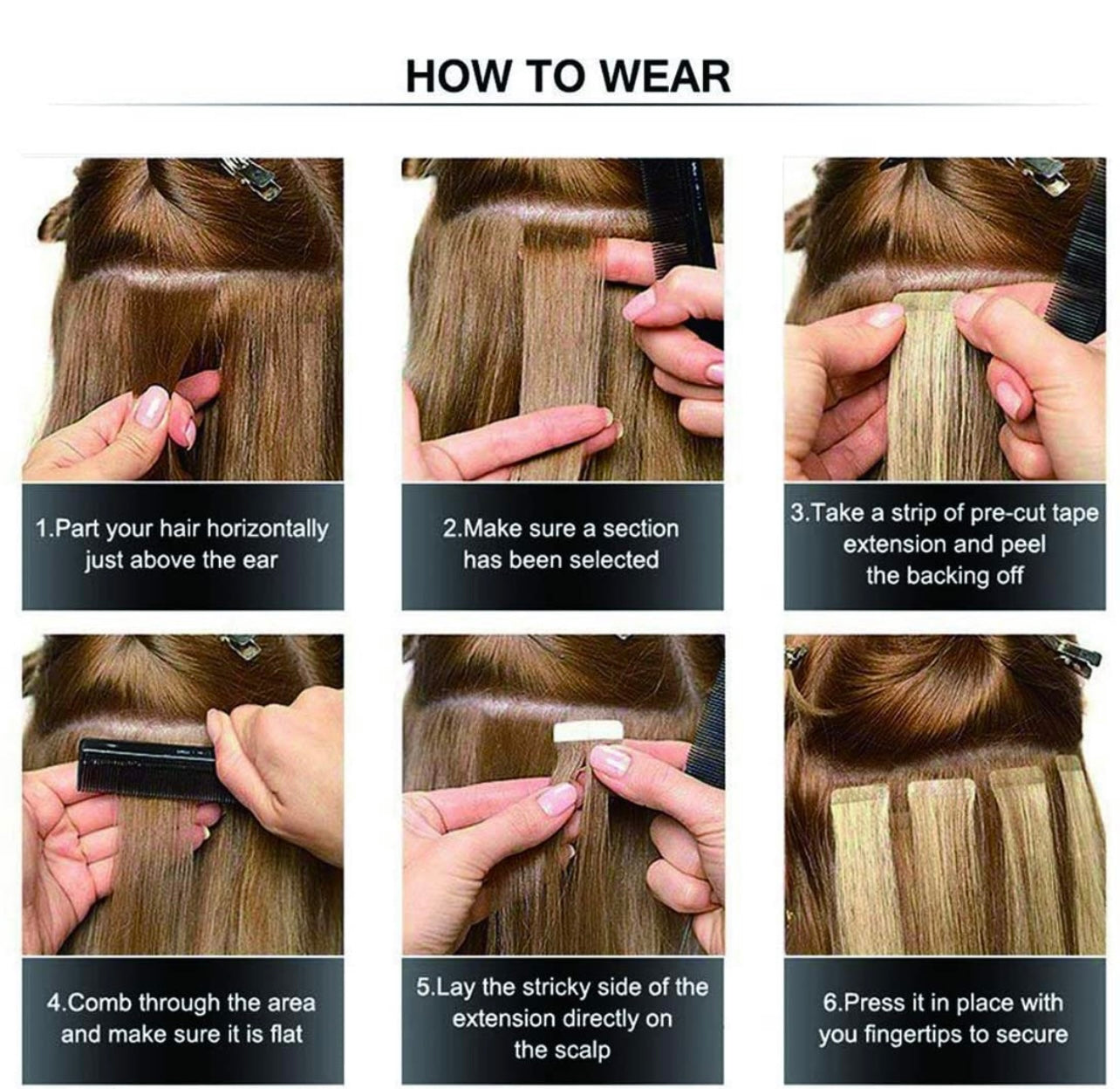 HOW TO WEAR

1.Part your hair horizontally just above the ear

2.Make sure a section has been selected

3.Take a strip of pre-cut tape extension and peel the backing off

4.Comb through the area and make sure it is flat

5.Lay the stricky side of the extension directly on the scalp

6.Press it in place with you fingertips to secure